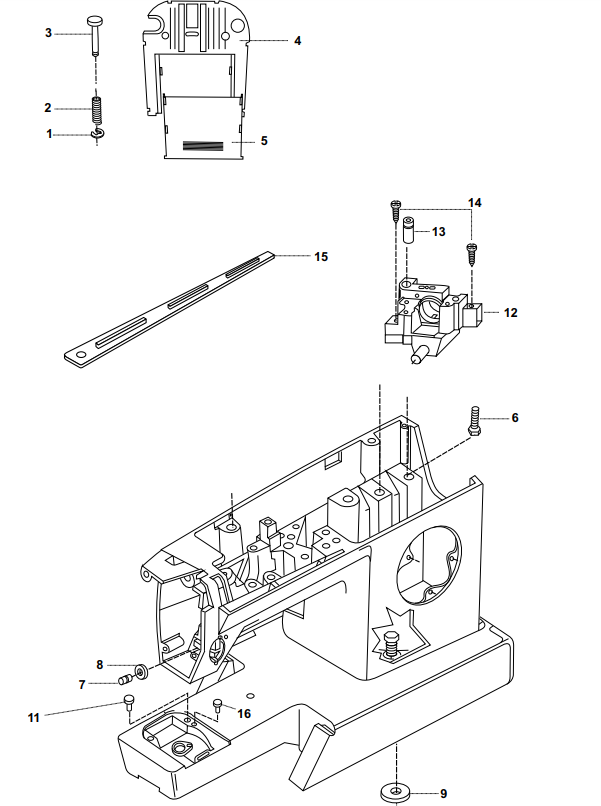 3
4
2
1
5
14
13
15
12
6
8
7
11
16
9